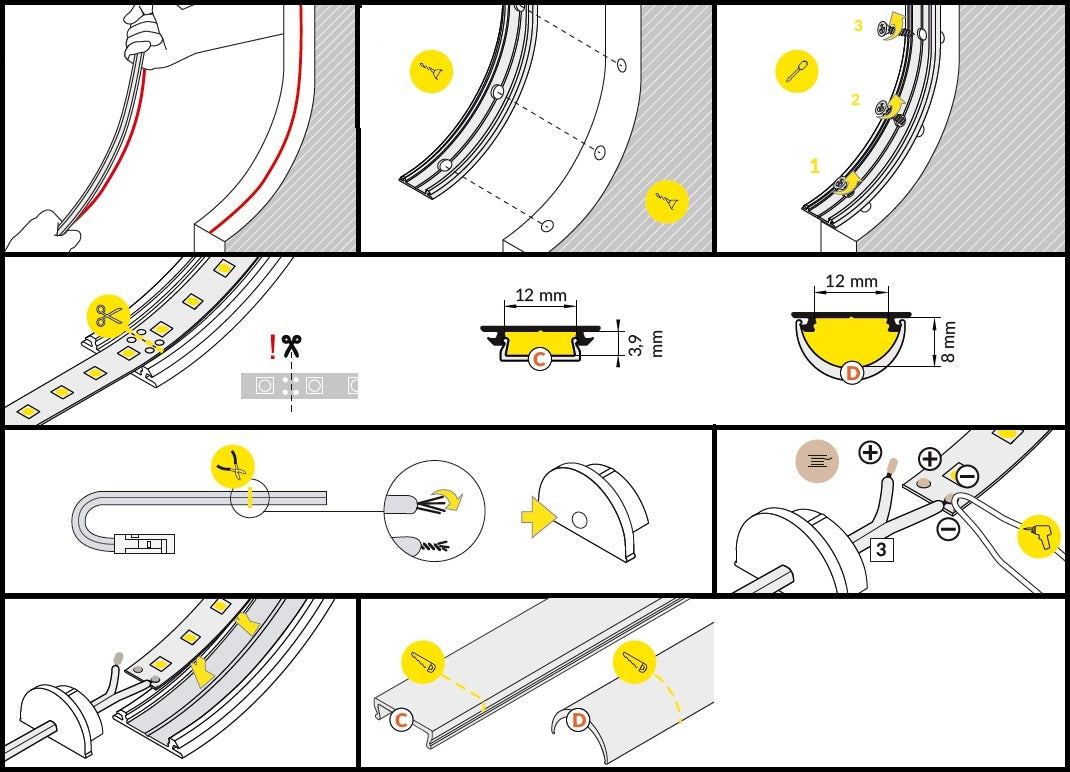 3

2

1

!

12 mm

3,9 mm

C

12 mm

8 mm

D

3

C

D