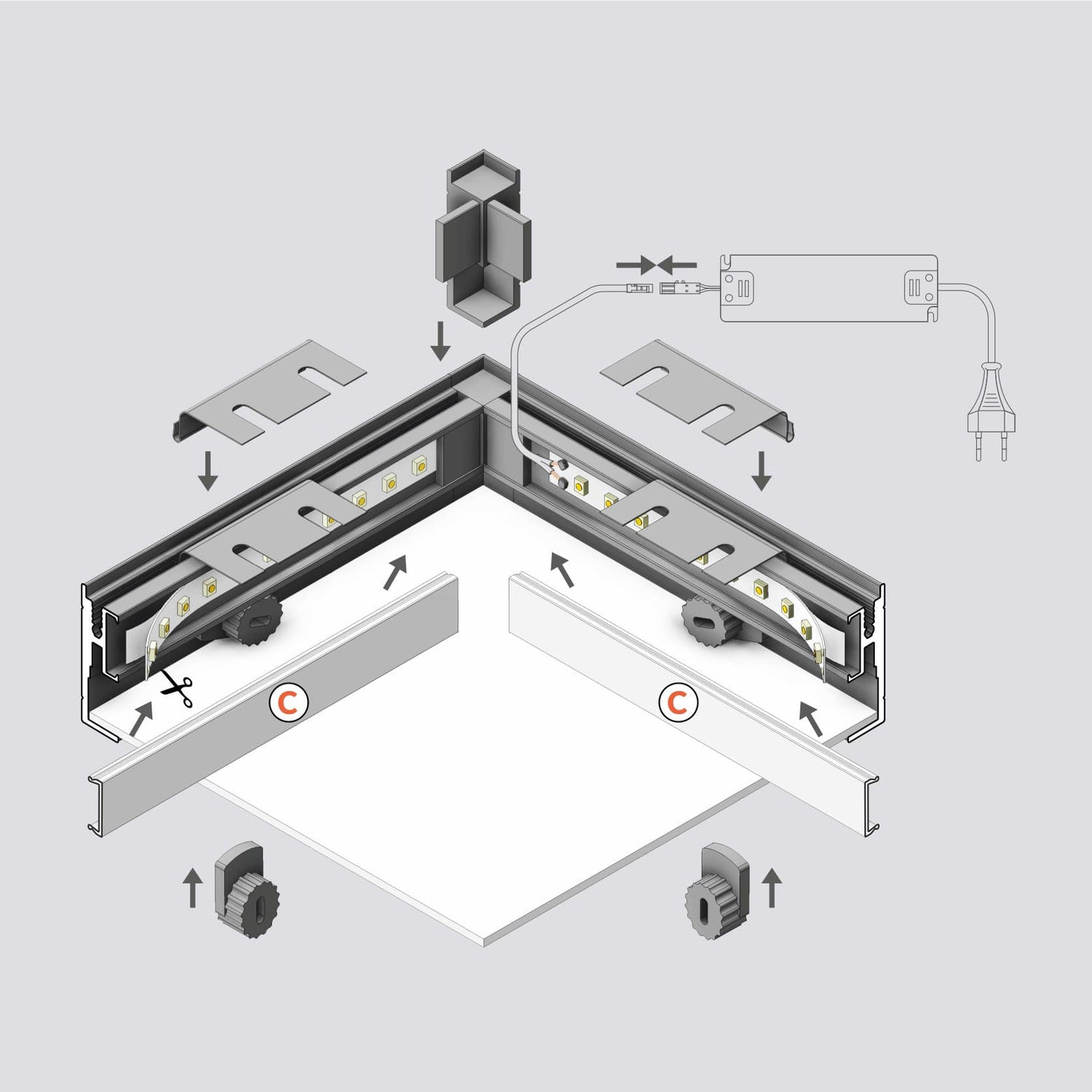 C

C