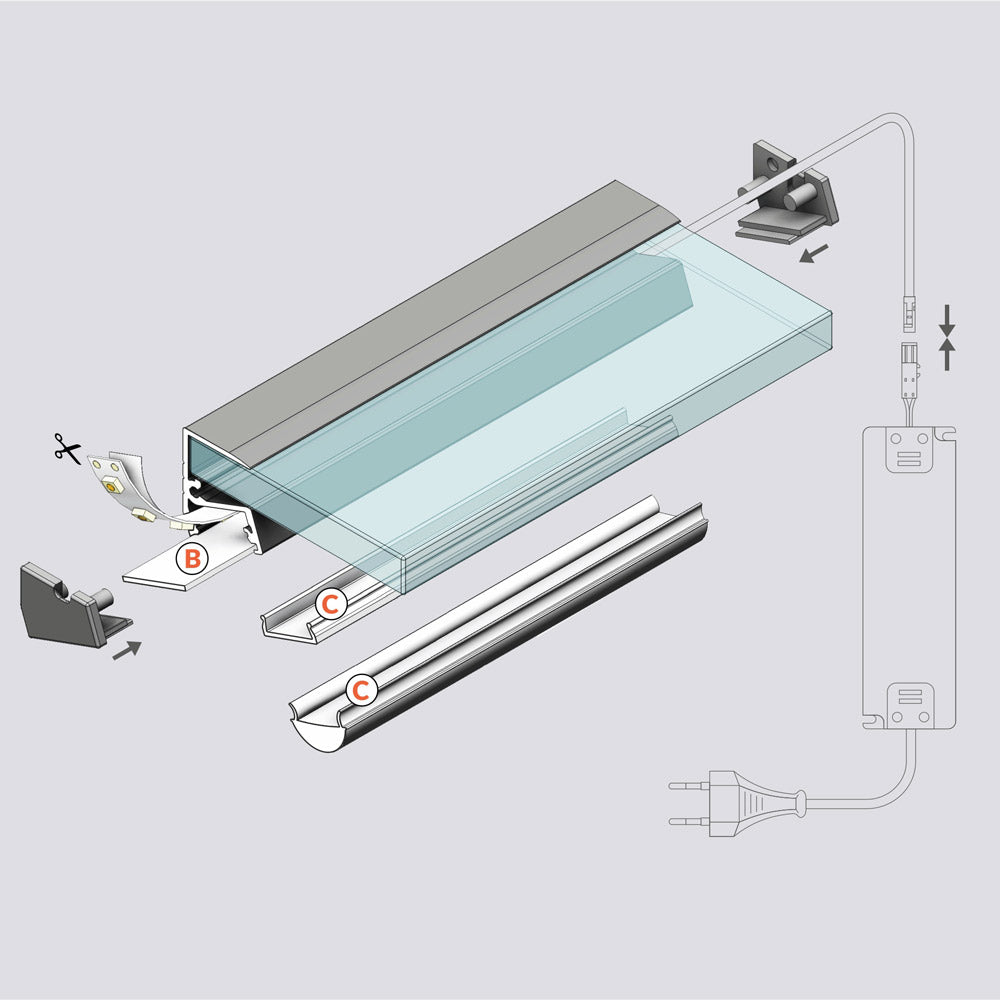 B

C

C