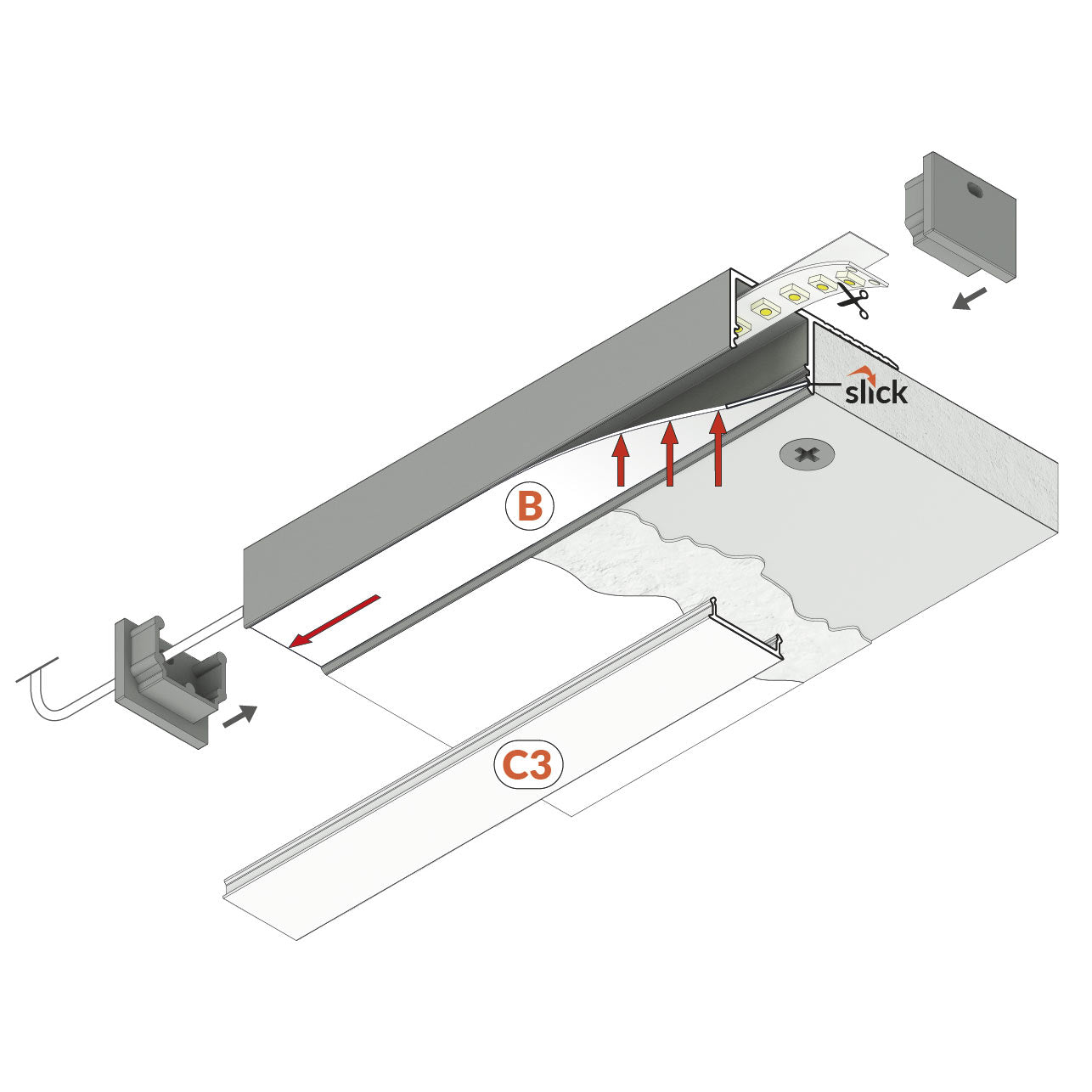 slick

B

C3