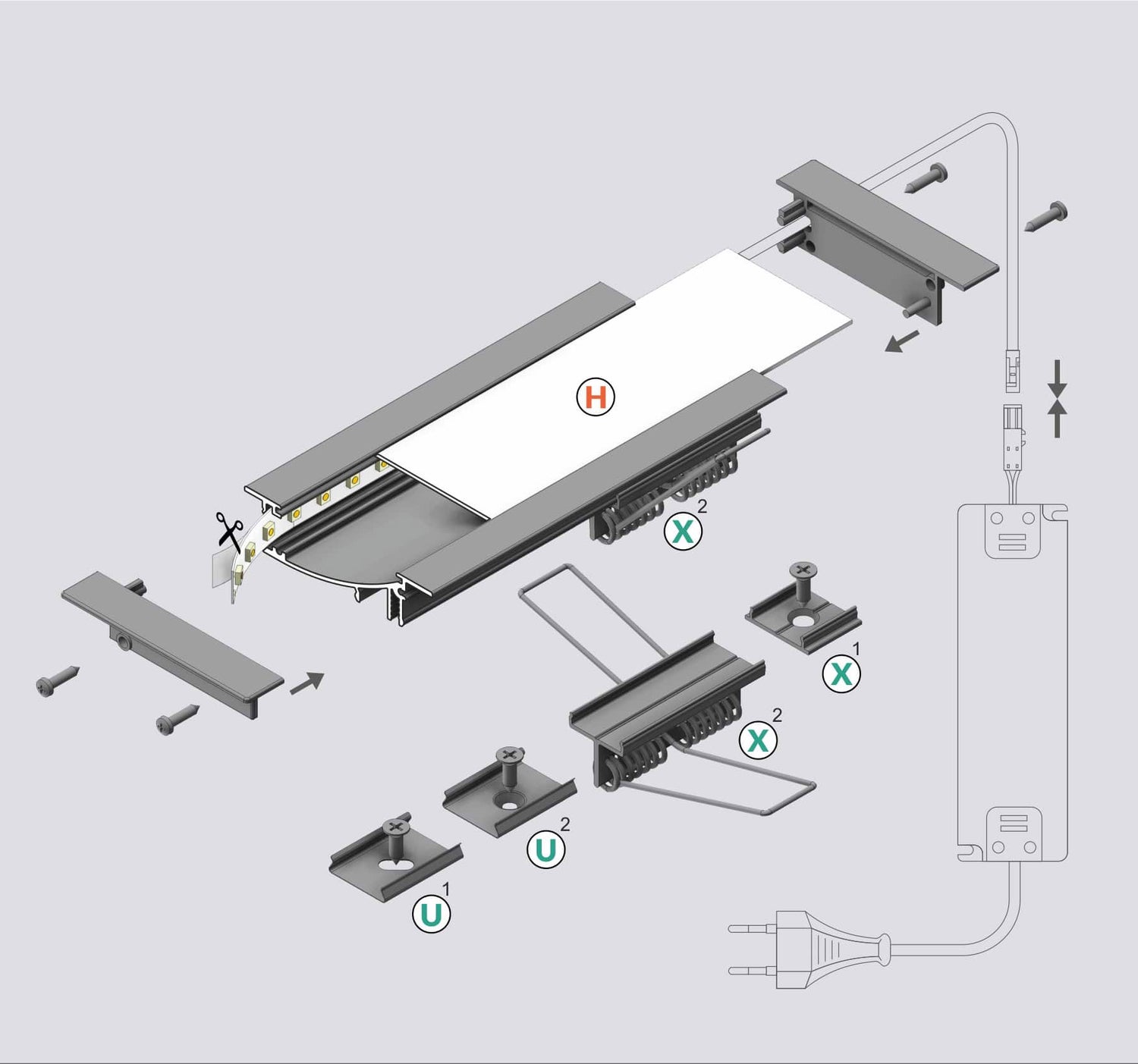 H

X 2

X 1

X 2

U 2

U 1