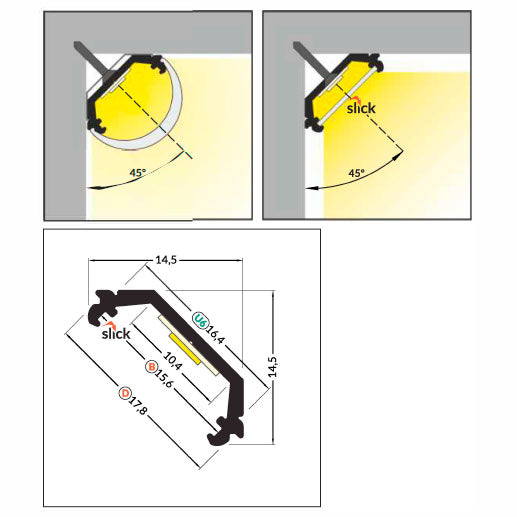 45°

slick

45°

14,5

U6 16,4

slick

10,4

B 15,6

D 17,8

14,5