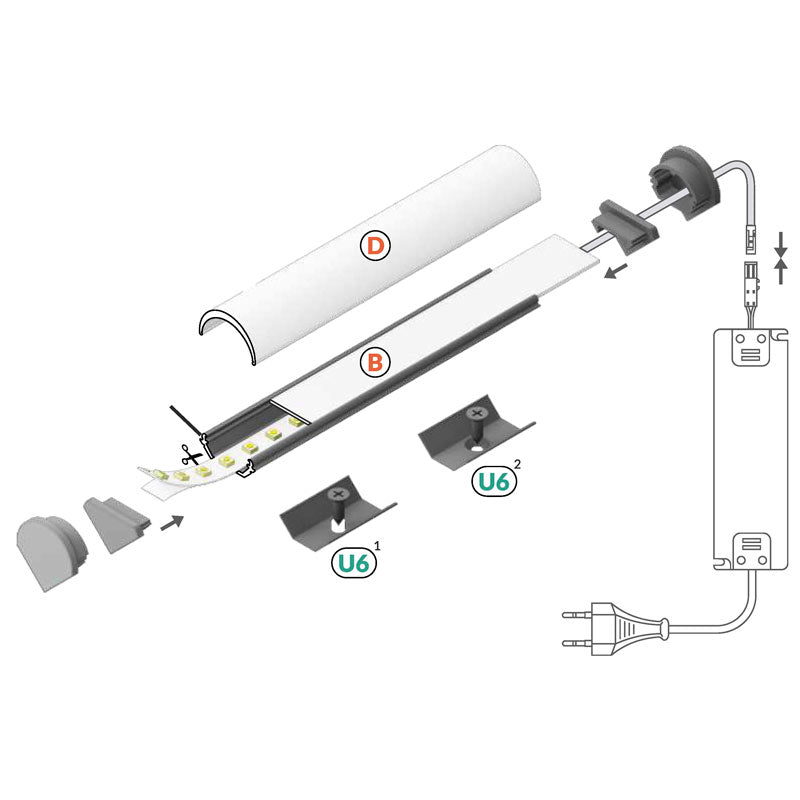 D

B

U6 2

U6 1