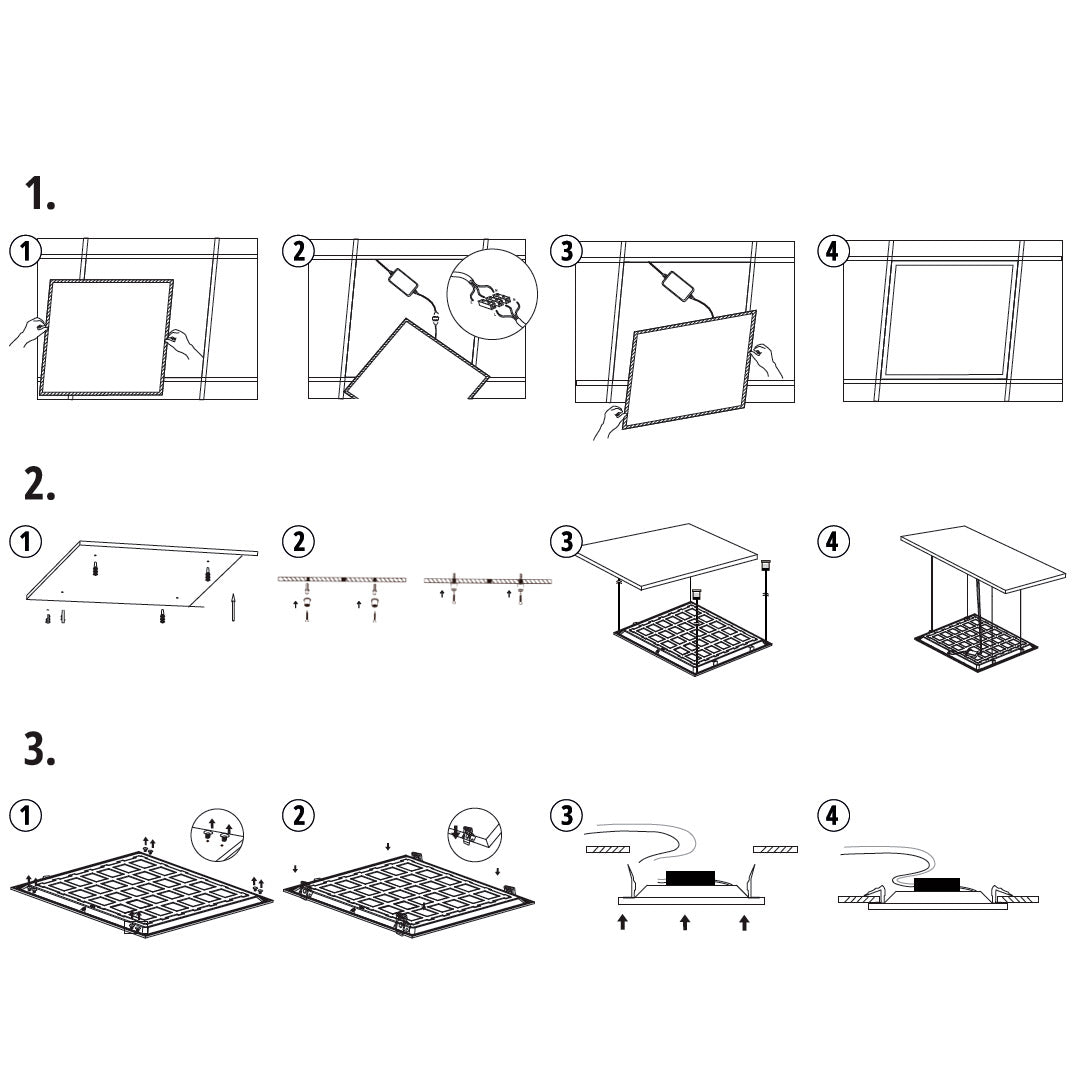 1.

1 2 3 4

2.

1 2 3 4

3.

1 2 3 4