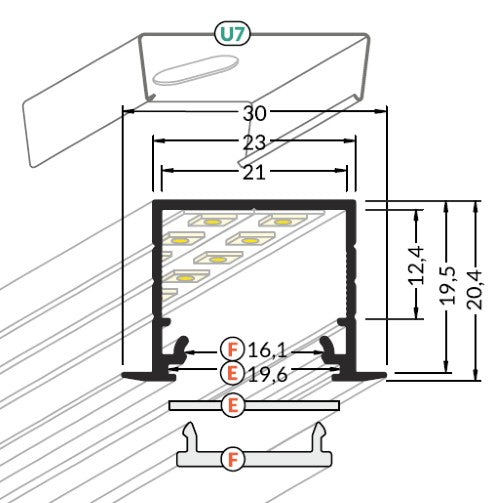 U7
30
23
21
12,4
19,5
20,4
F 16,1
E 19,6
E
F