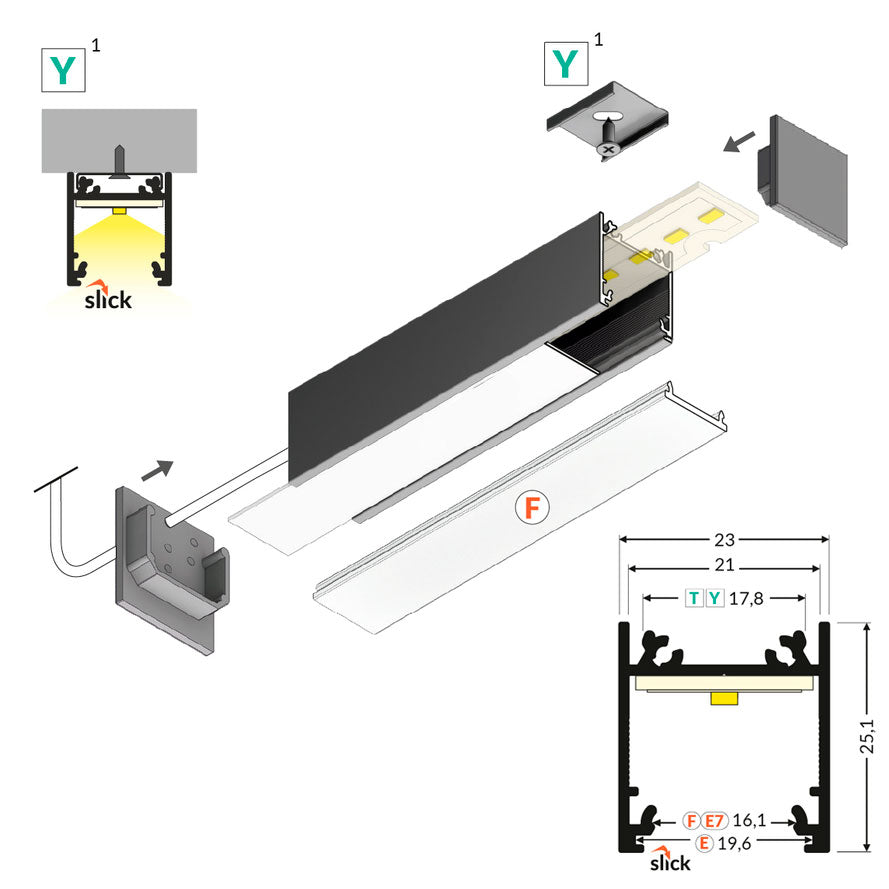 Y 1

slick

Y 1

F

23
21
T Y 17,8
25,1
F E7 16,1
E 19,6
slick