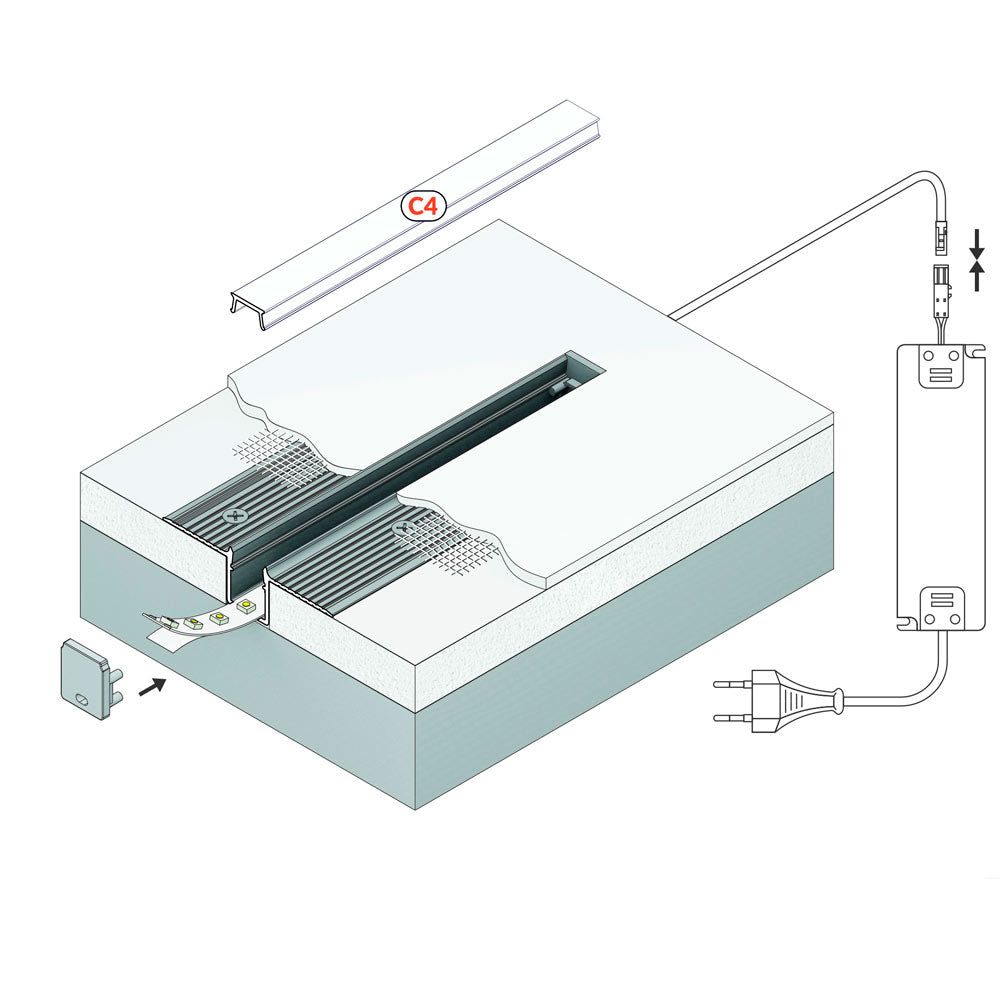 C4