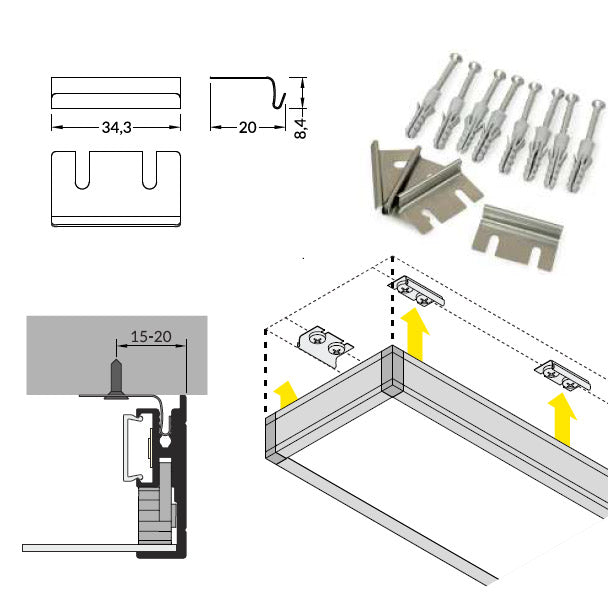 34,3

20

8,4

15-20