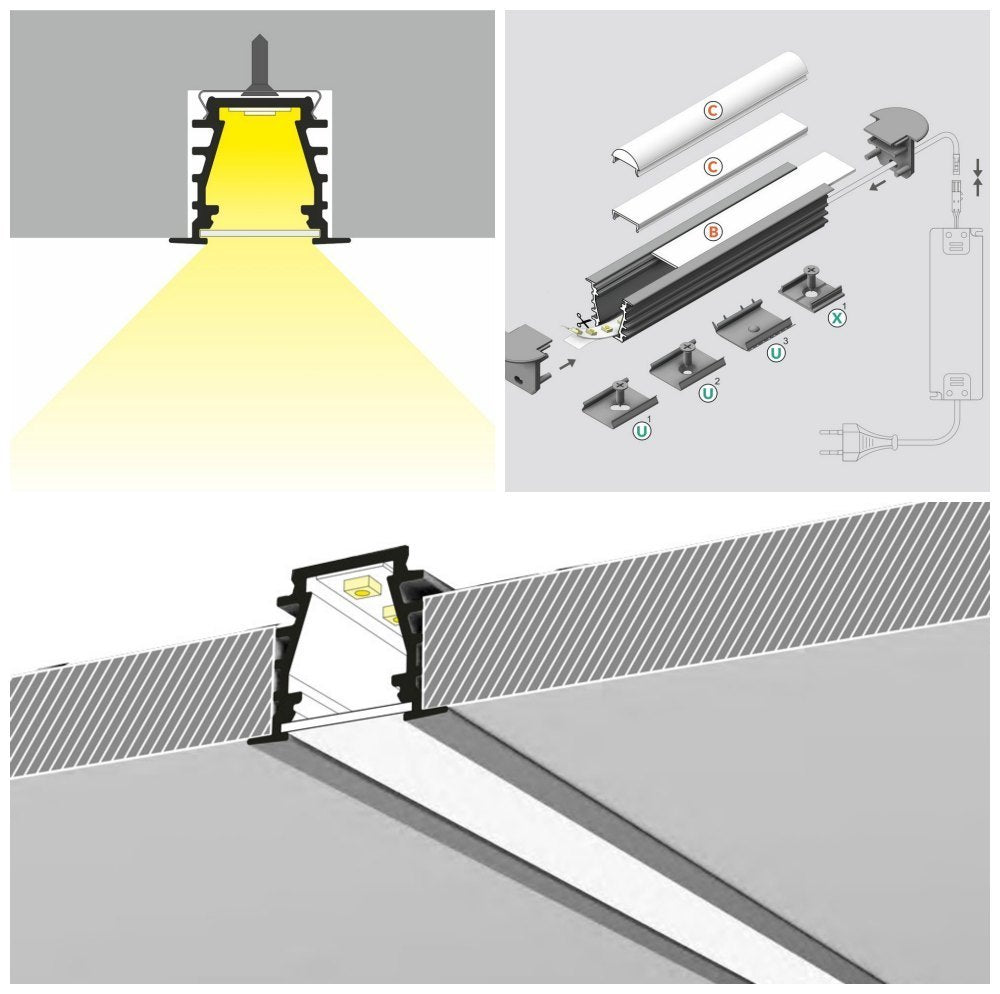 C
C
B
X
1
U
3
U
2
U
1