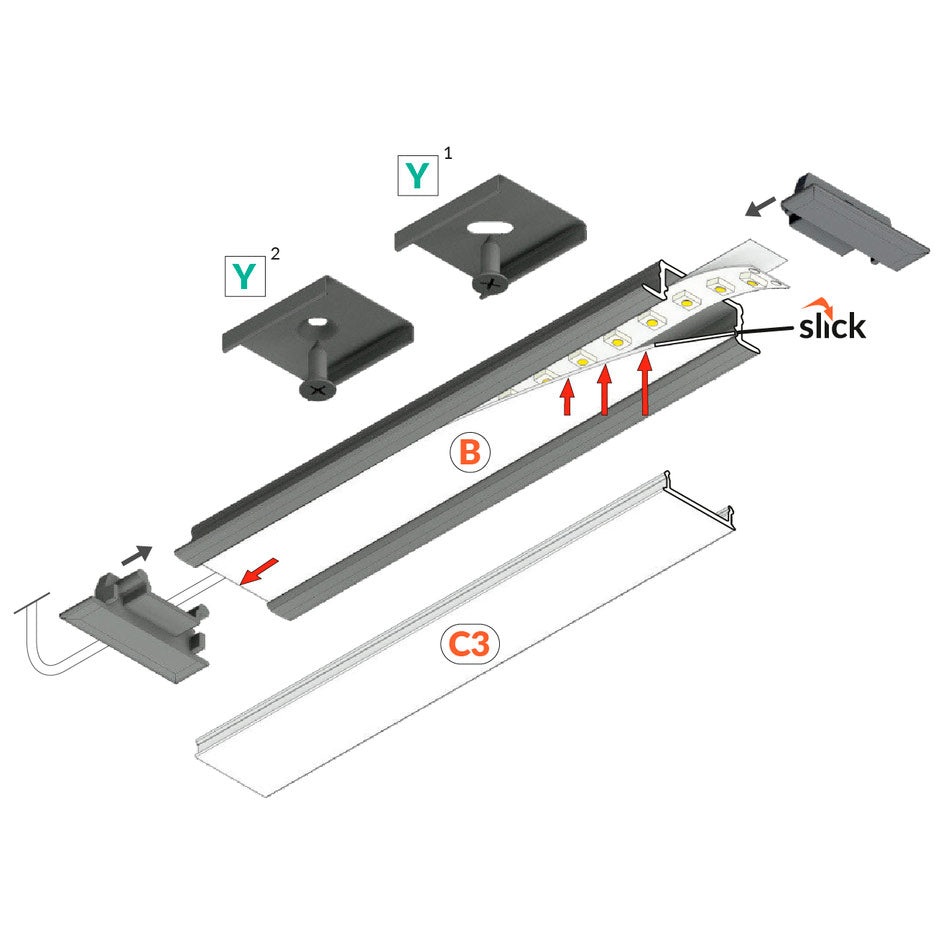 Y 1

Y 2

slick

B

C3